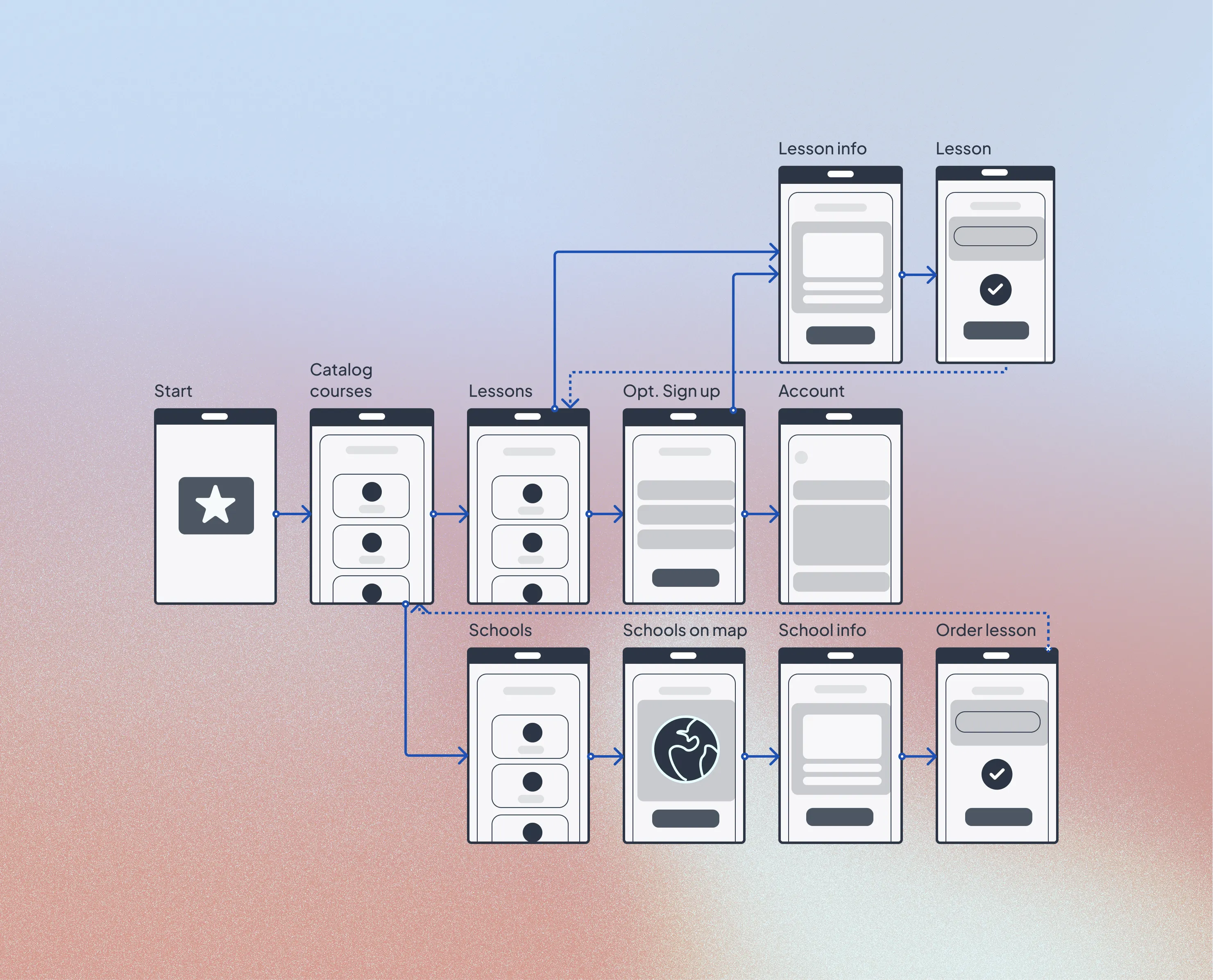 Lesson info

Lesson

Start

Catalog courses

Lessons

Opt. Sign up

Account

Schools

Schools on map

School info

Order lesson